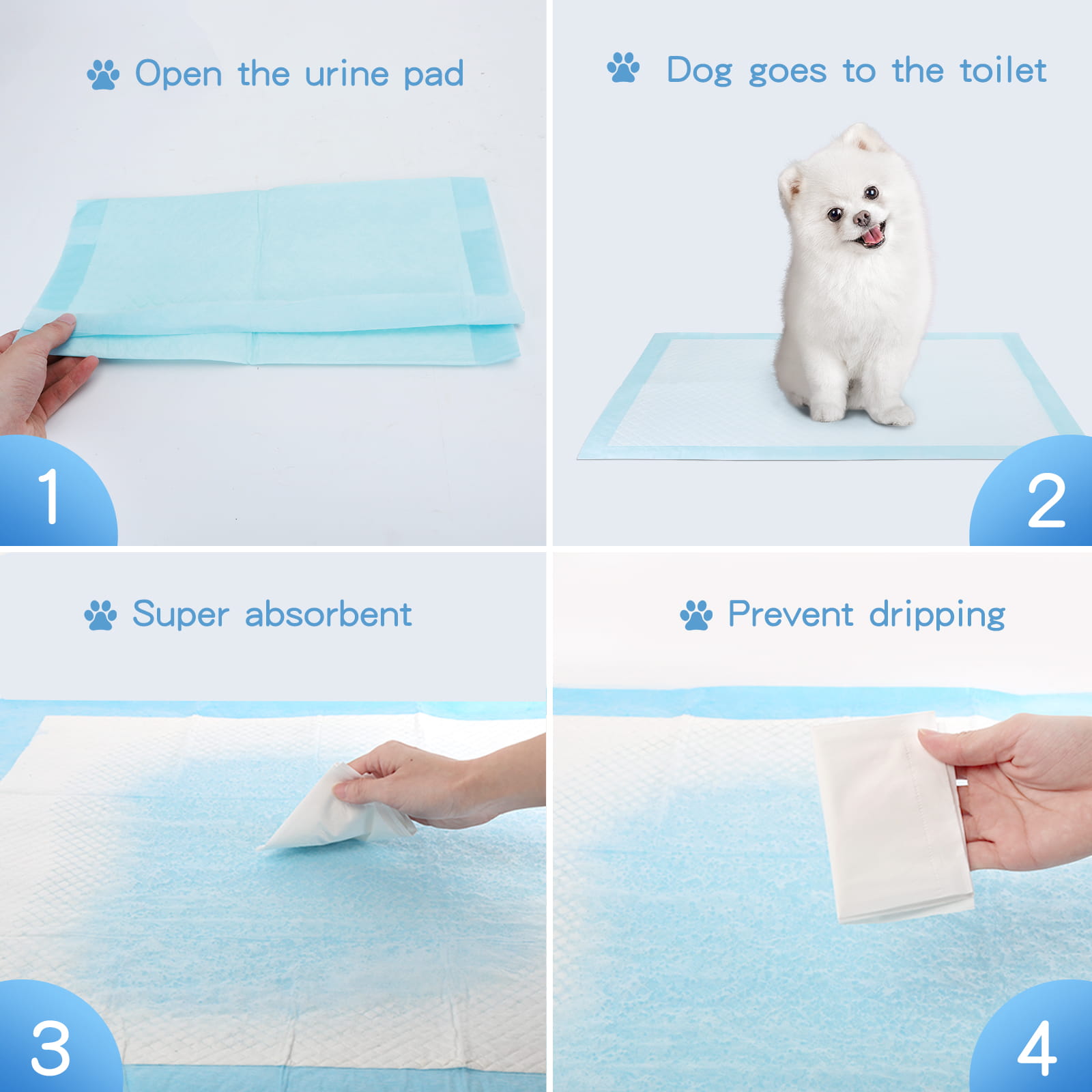 Open the urine pad

1

Dog goes to the toilet

2

Super absorbent

3

Prevent dripping

4